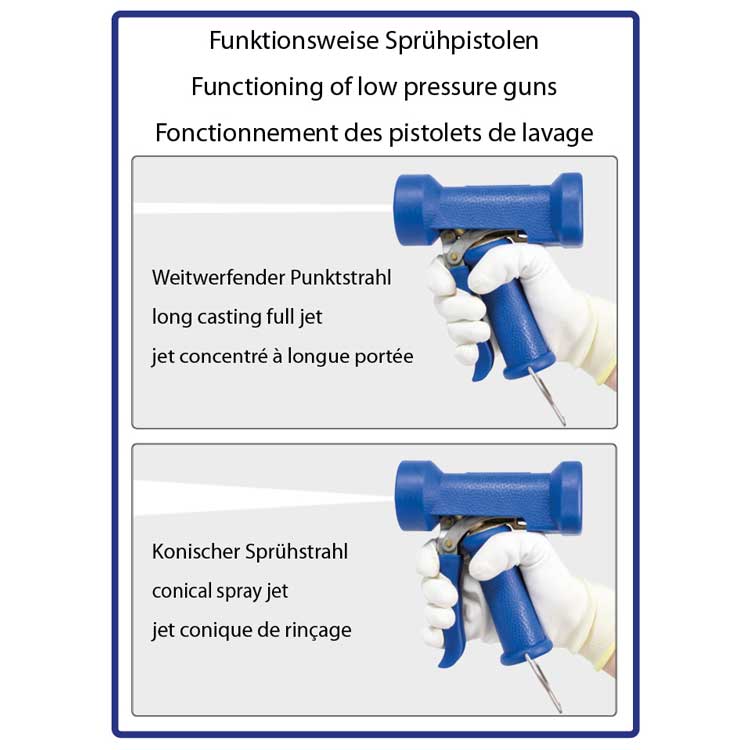 Funktionsweise Sprühpistolen
Functioning of low pressure guns
Fonctionnement des pistolets de lavage

Weitwerfender Punktstrahl
long casting full jet
jet concentré à longue portée

Konischer Sprühstrahl
conical spray jet
jet conique de rinçage